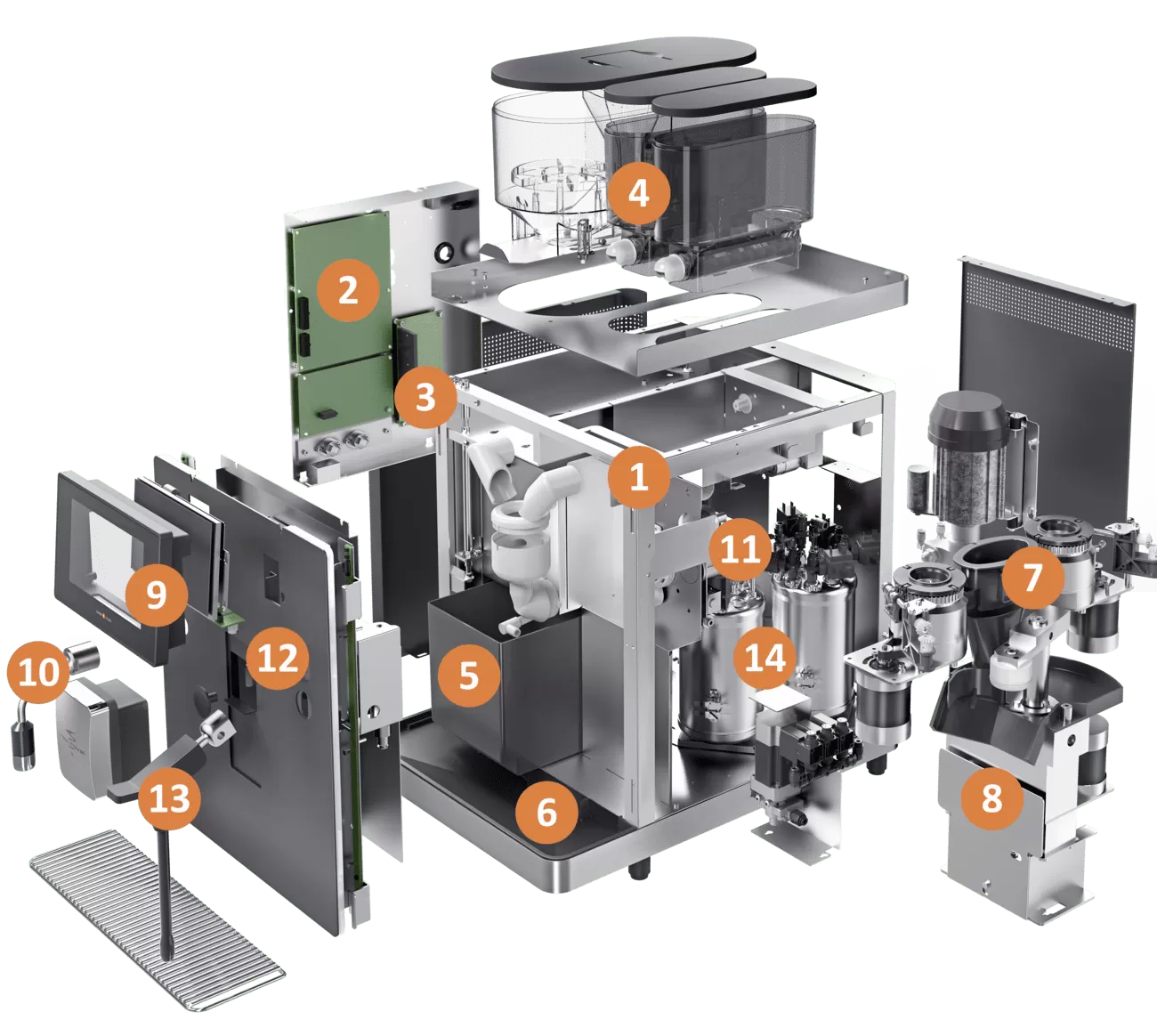 4
2
3
1
11
7
9
12
10
5
14
13
6
8