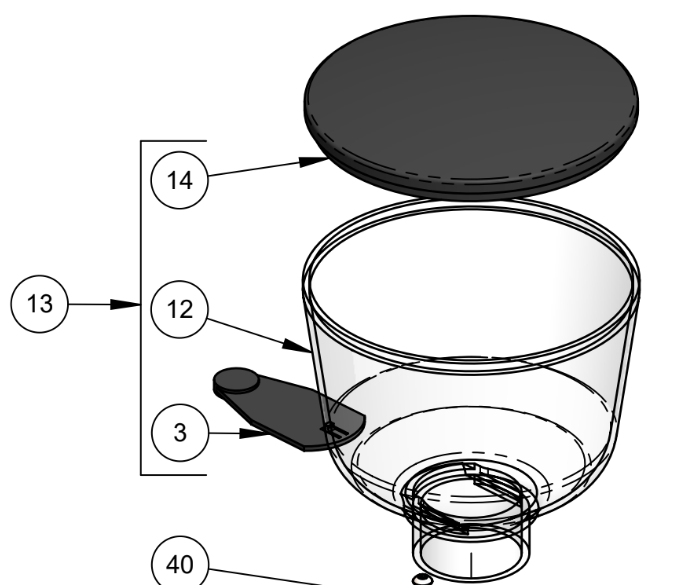 14

13

12

3

40